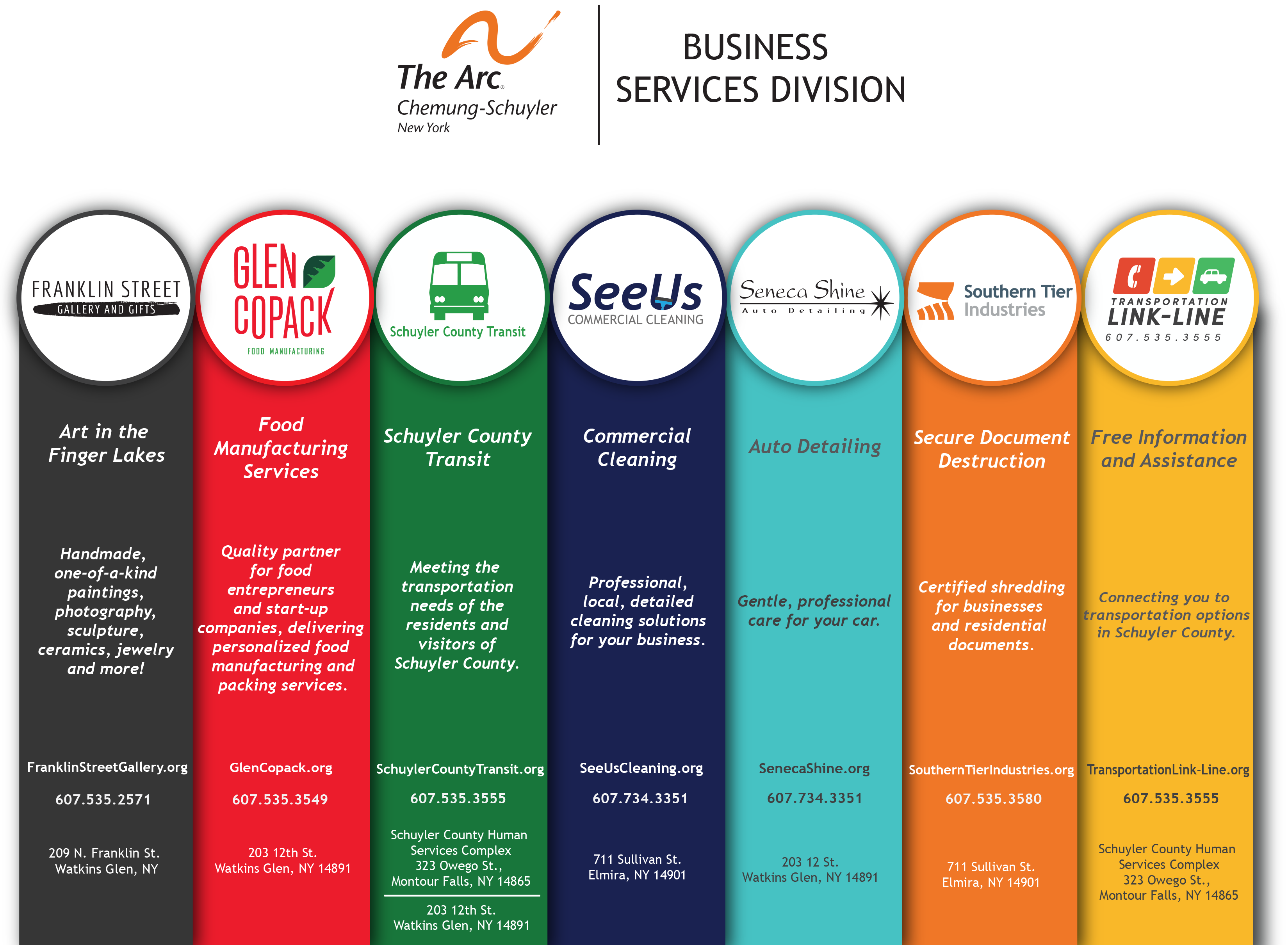 The Arc.
Chemung-Schuyler
New York

BUSINESS SERVICES DIVISION

FRANKLIN STREET
GALLERY AND GIFTS

Art in the Finger Lakes

Handmade, one-of-a-kind paintings, photography, sculpture, ceramics, jewelry and more!

FranklinStreetGallery.org

607.535.2571

209 N. Franklin St.
Watkins Glen, NY

GLEN COPACK
FOOD MANUFACTURING

Food Manufacturing Services

Quality partner for food entrepreneurs and start-up companies, delivering personalized food manufacturing and packing services.

GlenCopack.org

607.535.3549

203 12th St.
Watkins Glen, NY 14891

Schuyler County Transit

Schuyler County Transit

Meeting the transportation needs of the residents and visitors of Schuyler County.

SchuylerCountyTransit.org

607.535.3555

Schuyler County Human Services Complex
323 Owego St.,
Montour Falls, NY 14865

203 12th St.
Watkins Glen, NY 14891

SeeUs
COMMERCIAL CLEANING

Commercial Cleaning

Professional, local, detailed cleaning solutions for your business.

SeeUsCleaning.org

607.734.3351

711 Sullivan St.
Elmira, NY 14901

Seneca Shine
Auto Detailing

Auto Detailing

Gentle, professional care for your car.

SenecaShine.org

607.734.3351

203 12 St.
Watkins Glen, NY 14891

Southern Tier Industries

Secure Document Destruction

Certified shredding for businesses and residential documents.

SouthernTierIndustries.org

607.535.3580

711 Sullivan St.
Elmira, NY 14901

TRANSPORTATION LINK-LINE
607.535.3555

Free Information and Assistance

Connecting you to transportation options in Schuyler County.

TransportationLink-Line.org

607.535.3555

Schuyler County Human Services Complex
323 Owego St.,
Montour Falls, NY 14865